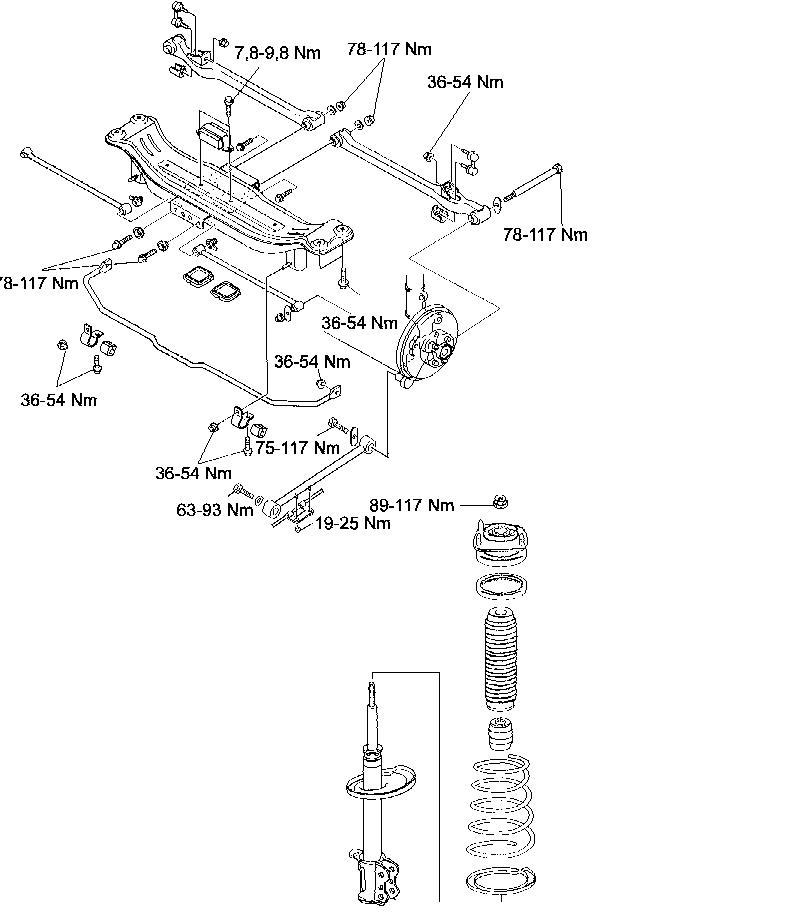 7,8-9,8 Nm
78-117 Nm
36-54 Nm
78-117 Nm
78-117 Nm
36-54 Nm
36-54 Nm
36-54 Nm
75-117 Nm
36-54 Nm
63-93 Nm
19-25 Nm
89-117 Nm