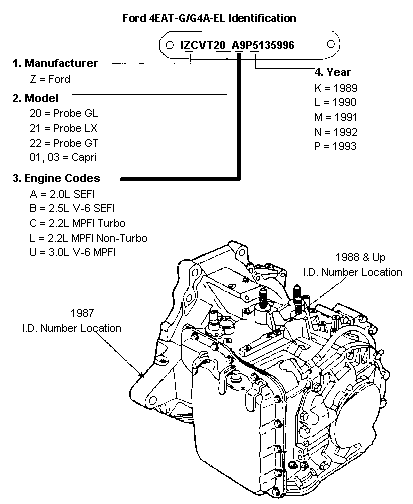 Ford 4EAT-G/G4A-EL Identification

IZCVT20 A9P5135996

1. Manufacturer
Z = Ford

2. Model
20 = Probe GL
21 = Probe LX
22 = Probe GT
01, 03 = Capri

3. Engine Codes
A = 2.0L SEFI
B = 2.5L V-6 SEFI
C = 2.2L MPFI Turbo
L = 2.2L MPFI Non-Turbo
U = 3.0L V-6 MPFI

4. Year
K = 1989
L = 1990
M = 1991
N = 1992
P = 1993

1988 & Up
I.D. Number Location

1987
I.D. Number Location