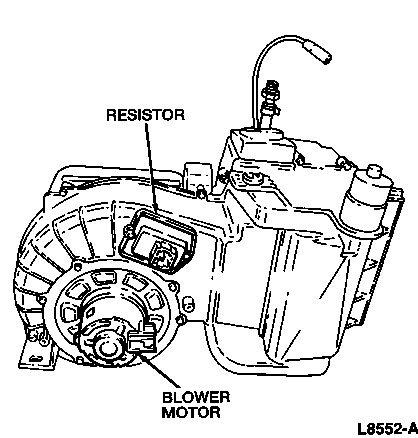 RESISTOR

BLOWER MOTOR

L8552-A