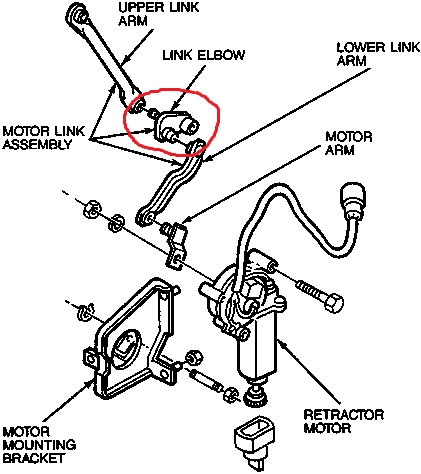 UPPER LINK ARM

LINK ELBOW

LOWER LINK ARM

MOTOR LINK ASSEMBLY

MOTOR ARM

RETRACTOR MOTOR

MOTOR MOUNTING BRACKET