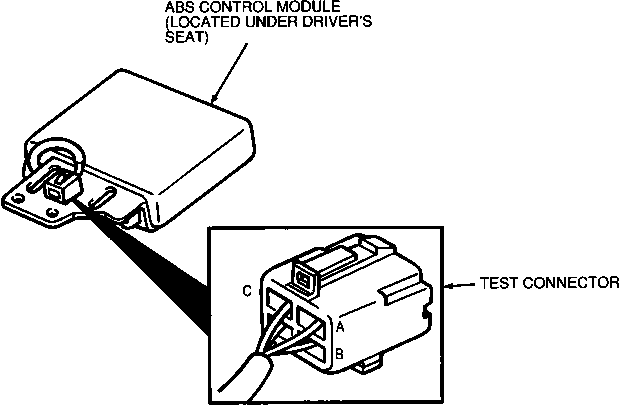 ABS CONTROL MODULE (LOCATED UNDER DRIVER'S SEAT)

TEST CONNECTOR

C

A

B