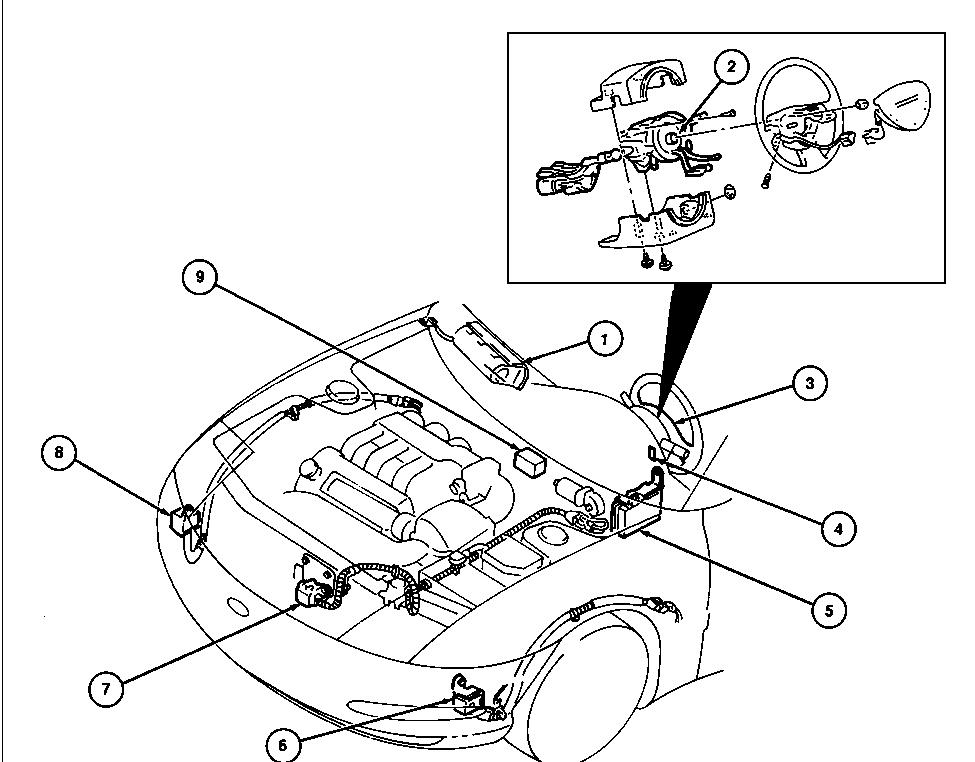 2

9

1

3

8

4

5

7

6