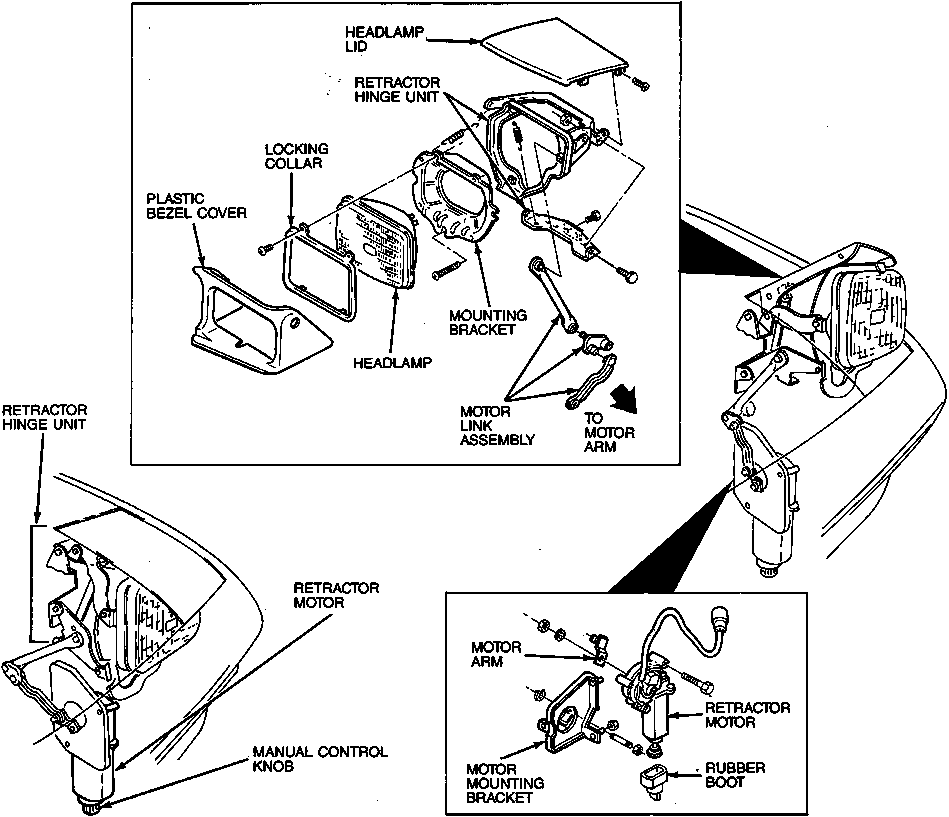 HEADLAMP LID

RETRACTOR HINGE UNIT

LOCKING COLLAR

PLASTIC BEZEL COVER

MOUNTING BRACKET

HEADLAMP

MOTOR LINK ASSEMBLY

TO MOTOR ARM

RETRACTOR HINGE UNIT

RETRACTOR MOTOR

MANUAL CONTROL KNOB

MOTOR ARM

RETRACTOR MOTOR

MOTOR MOUNTING BRACKET

RUBBER BOOT