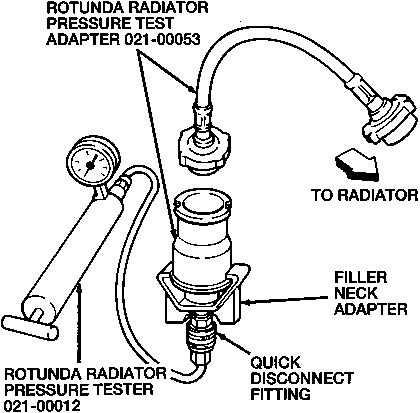 ROTUNDA RADIATOR PRESSURE TEST ADAPTER 021-00053

TO RADIATOR

FILLER NECK ADAPTER

QUICK DISCONNECT FITTING

ROTUNDA RADIATOR PRESSURE TESTER 021-00012