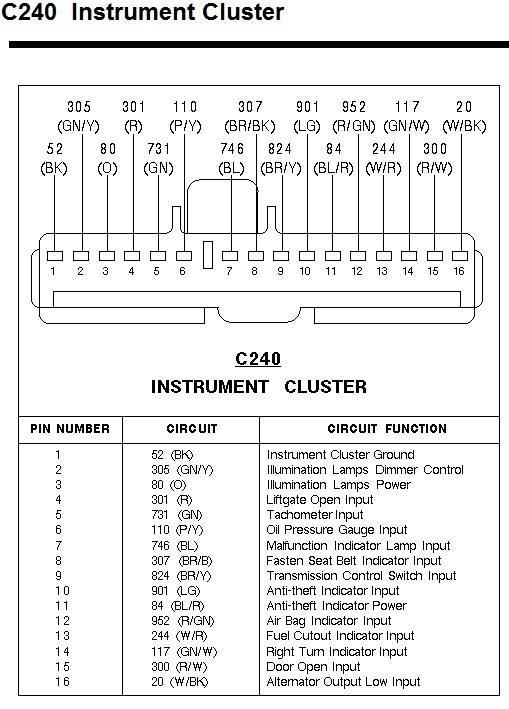 C240 Instrument Cluster

305 (GN/Y) 301 (R) 110 (P/Y) 307 (BR/BK) 901 (LG) 952 (R/GN) 117 (GN/W) 20 (W/BK)

52 (BK) 80 (O) 731 (GN) 746 (BL) 824 (BR/Y) 84 (BL/R) 244 (W/R) 300 (R/W)

1 2 3 4 5 6 7 8 9 10 11 12 13 14 15 16

C240
INSTRUMENT CLUSTER

| PIN NUMBER | CIRCUIT | CIRCUIT FUNCTION |
|---|---|---|
| 1 | 52 (BK) | Instrument Cluster Ground |
| 2 | 305 (GN/Y) | Illumination Lamps Dimmer Control |
| 3 | 80 (O) | Illumination Lamps Power |
| 4 | 301 (R) | Liftgate Open Input |
| 5 | 731 (GN) | Tachometer Input |
| 6 | 110 (P/Y) | Oil Pressure Gauge Input |
| 7 | 746 (BL) | Malfunction Indicator Lamp Input |
| 8 | 307 (BR/B) | Fasten Seat Belt Indicator Input |
| 9 | 824 (BR/Y) | Transmission Control Switch Input |
| 10 | 901 (LG) | Anti-theft Indicator Input |
| 11 | 84 (BL/R) | Anti-theft Indicator Power |
| 12 | 952 (R/GN) | Air Bag Indicator Input |
| 13 | 244 (W/R) | Fuel Cutout Indicator Input |
| 14 | 117 (GN/W) | Right Turn Indicator Input |
| 15 | 300 (R/W) | Door Open Input |
| 16 | 20 (W/BK) | Alternator Output Low Input |