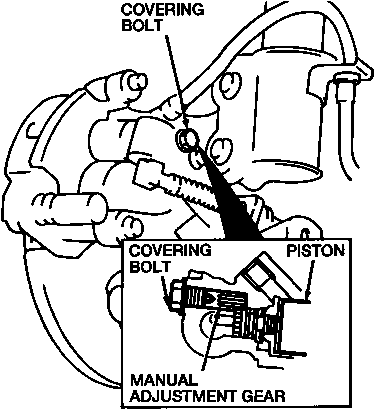 COVERING BOLT

COVERING BOLT

PISTON

MANUAL ADJUSTMENT GEAR