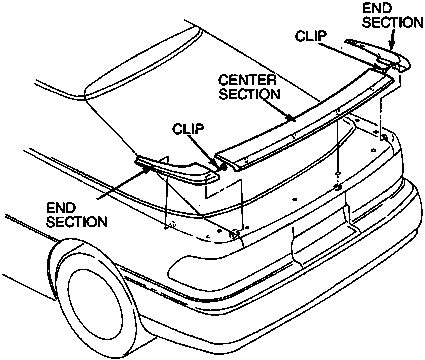 END SECTION

CLIP

CENTER SECTION

CLIP

END SECTION