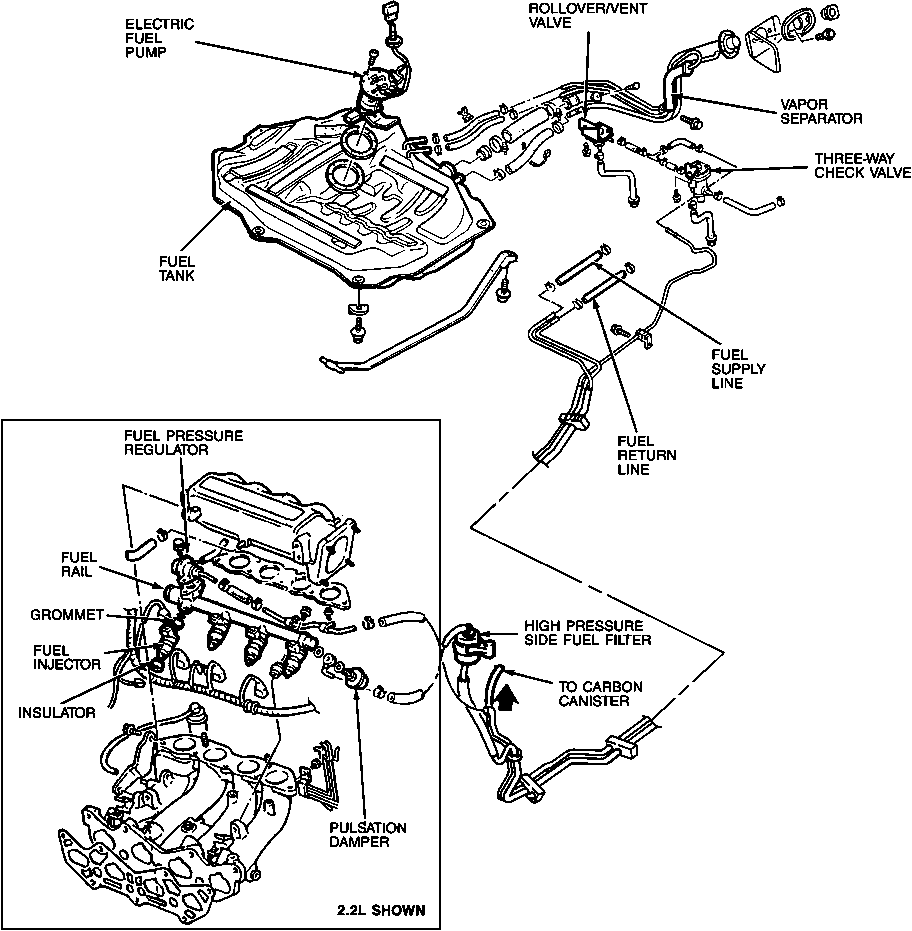 ELECTRIC FUEL PUMP

ROLLOVER/VENT VALVE

VAPOR SEPARATOR

THREE-WAY CHECK VALVE

FUEL TANK

FUEL SUPPLY LINE

FUEL RETURN LINE

FUEL PRESSURE REGULATOR

FUEL RAIL

GROMMET

FUEL INJECTOR

INSULATOR

HIGH PRESSURE SIDE FUEL FILTER

TO CARBON CANISTER

PULSATION DAMPER

2.2L SHOWN