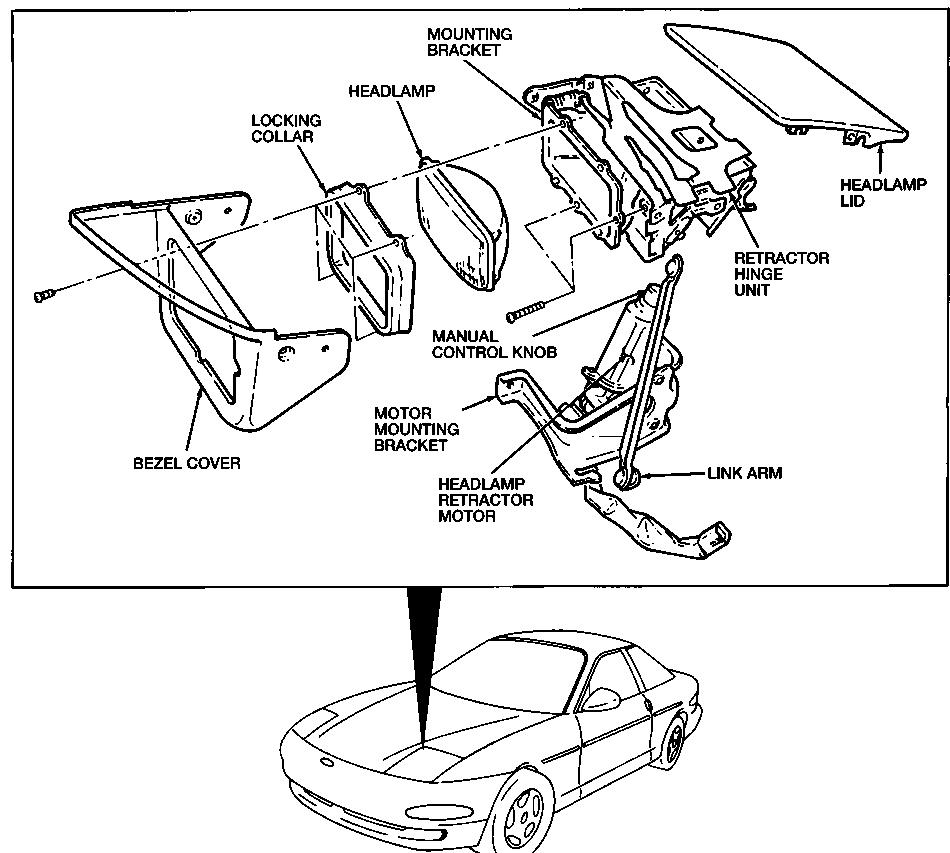 MOUNTING BRACKET

HEADLAMP

LOCKING COLLAR

HEADLAMP LID

RETRACTOR HINGE UNIT

MANUAL CONTROL KNOB

MOTOR MOUNTING BRACKET

BEZEL COVER

HEADLAMP RETRACTOR MOTOR

LINK ARM