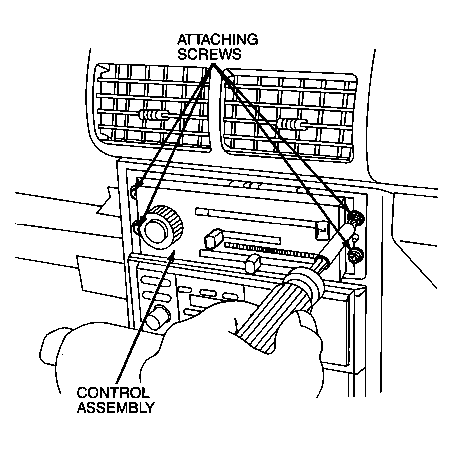 ATTACHING
SCREWS

CONTROL
ASSEMBLY