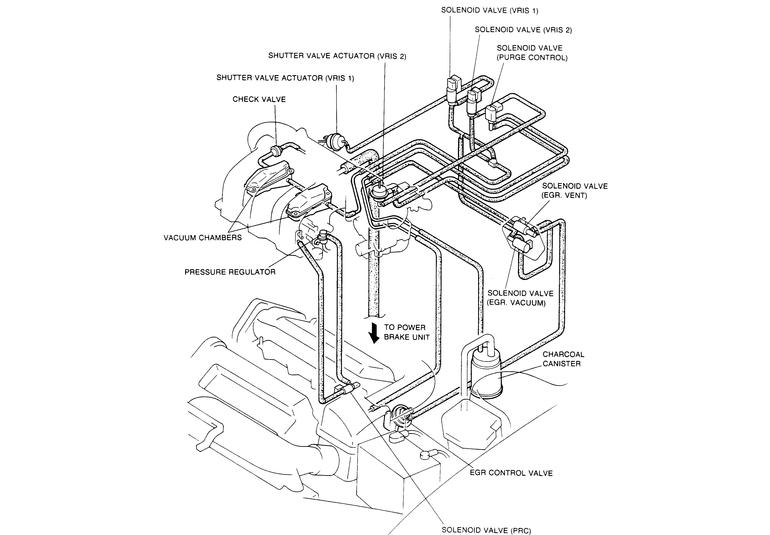 SOLENOID VALVE (VRIS 1)
SOLENOID VALVE (VRIS 2)
SOLENOID VALVE (PURGE CONTROL)
SHUTTER VALVE ACTUATOR (VRIS 2)
SHUTTER VALVE ACTUATOR (VRIS 1)
CHECK VALVE
SOLENOID VALVE (EGR. VENT)
VACUUM CHAMBERS
PRESSURE REGULATOR
SOLENOID VALVE (EGR. VACUUM)
TO POWER BRAKE UNIT
CHARCOAL CANISTER
EGR CONTROL VALVE
SOLENOID VALVE (PRC)