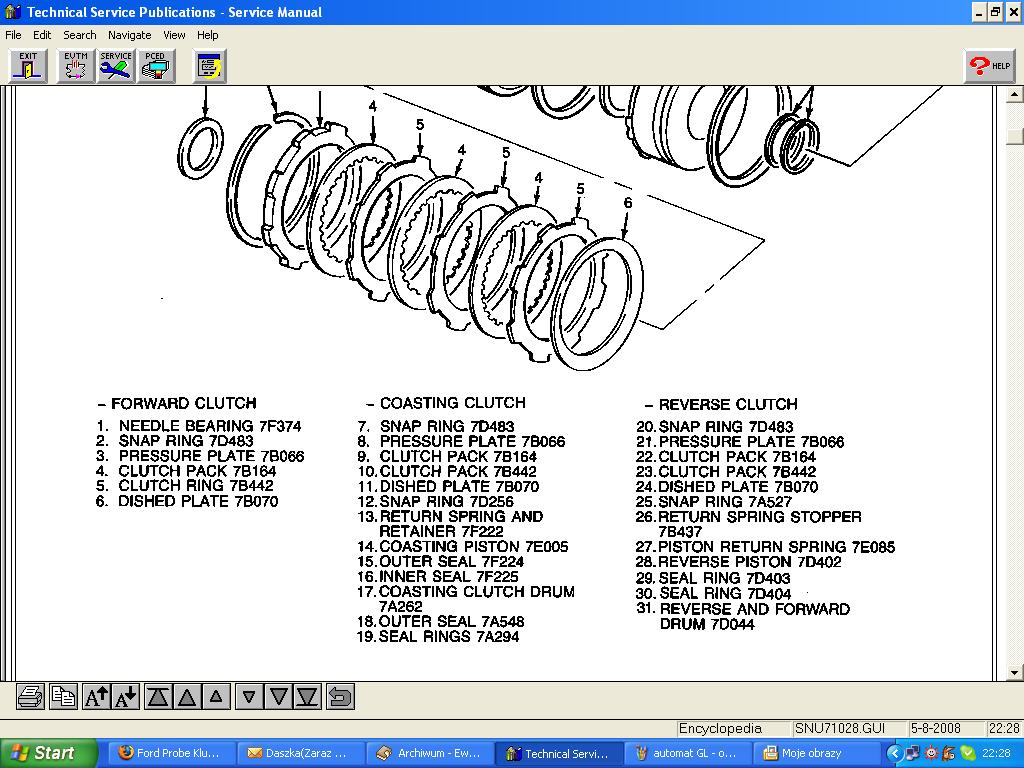 Technical Service Publications - Service Manual

File Edit Search Navigate View Help

EXIT EUTH SERVICE PCED HELP

4 5 4 5 4 5 6

– FORWARD CLUTCH
1. NEEDLE BEARING 7F374
2. SNAP RING 7D483
3. PRESSURE PLATE 7B066
4. CLUTCH PACK 7B164
5. CLUTCH RING 7B442
6. DISHED PLATE 7B070

– COASTING CLUTCH
7. SNAP RING 7D483
8. PRESSURE PLATE 7B066
9. CLUTCH PACK 7B164
10. CLUTCH PACK 7B442
11. DISHED PLATE 7B070
12. SNAP RING 7D256
13. RETURN SPRING AND RETAINER 7F222
14. COASTING PISTON 7E005
15. OUTER SEAL 7F224
16. INNER SEAL 7F225
17. COASTING CLUTCH DRUM 7A262
18. OUTER SEAL 7A548
19. SEAL RINGS 7A294

– REVERSE CLUTCH
20. SNAP RING 7D483
21. PRESSURE PLATE 7B066
22. CLUTCH PACK 7B164
23. CLUTCH PACK 7B442
24. DISHED PLATE 7B070
25. SNAP RING 7A527
26. RETURN SPRING STOPPER 7B437
27. PISTON RETURN SPRING 7E085
28. REVERSE PISTON 7D402
29. SEAL RING 7D403
30. SEAL RING 7D404
31. REVERSE AND FORWARD DRUM 7D044

Encyclopedia SNU71028.GUI 5-8-2008 22:28

Start Ford Probe Klu... Daszka(Zaraz ... Archiwum - Ew... Technical Servi... automat GL - o... Moje obrazy 22:28