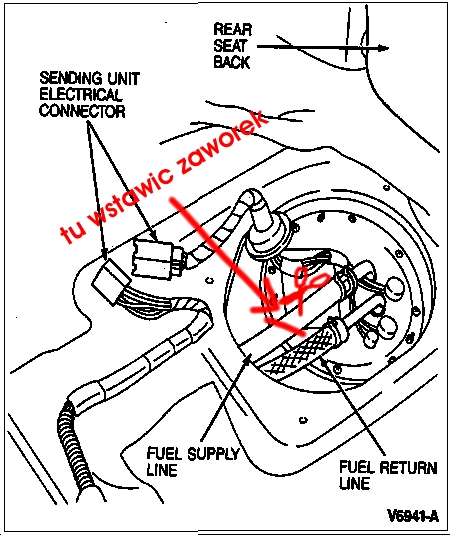 REAR SEAT BACK

SENDING UNIT ELECTRICAL CONNECTOR

tu wstawic zaworek

FUEL SUPPLY LINE

FUEL RETURN LINE

V6941-A